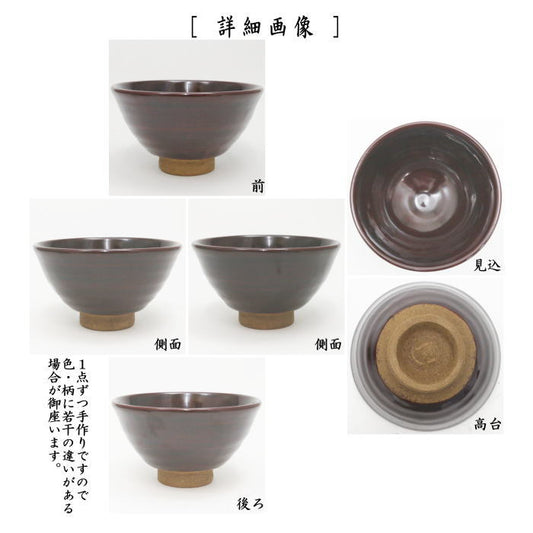 [ 詳細画像 ]

前

見込

側面

側面

高台

1点ずつ手作りですので色・柄に若干の違いがある場合が御座います。

後ろ