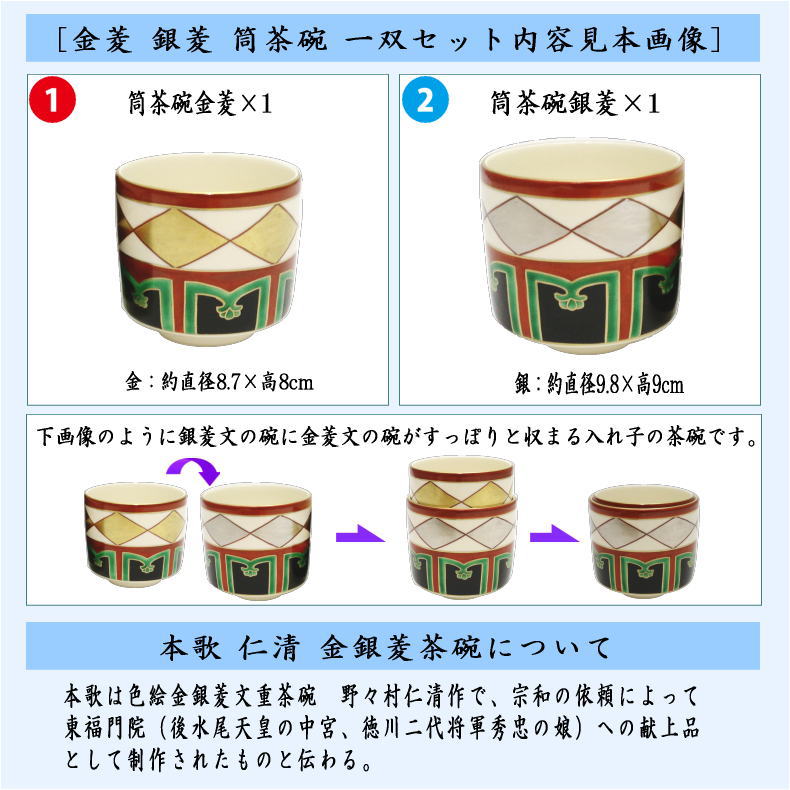 ［金菱 銀菱 筒茶碗 一双セット内容見本画像］

1 筒茶碗金菱×1

金：約直径8.7×高8cm

2 筒茶碗銀菱×1

銀：約直径9.8×高9cm

下画像のように銀菱文の碗に金菱文の碗がすっぽりと収まる入れ子の茶碗です。

本歌 仁清 金銀菱茶碗について

本歌は色絵金銀菱文重茶碗　野々村仁清作で、宗和の依頼によって東福門院（後水尾天皇の中宮、徳川二代将軍秀忠の娘）への献上品として制作されたものと伝わる。