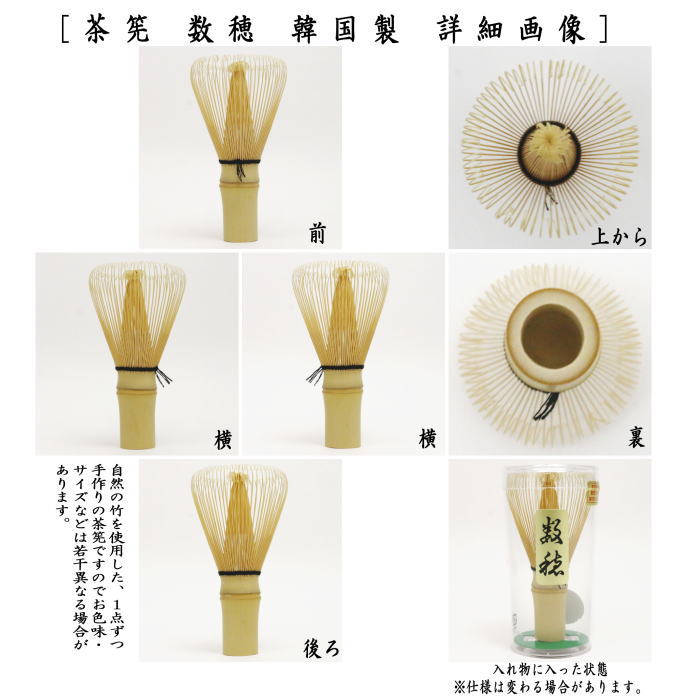 ［茶筅　数穂　韓国製　詳細画像］

前

上から

横

横

裏

自然の竹を使用した、1点ずつ手作りの茶筅ですのでお色味・サイズなどは若干異なる場合があります。

後ろ

数穂

入れ物に入った状態
※仕様は変わる場合があります。