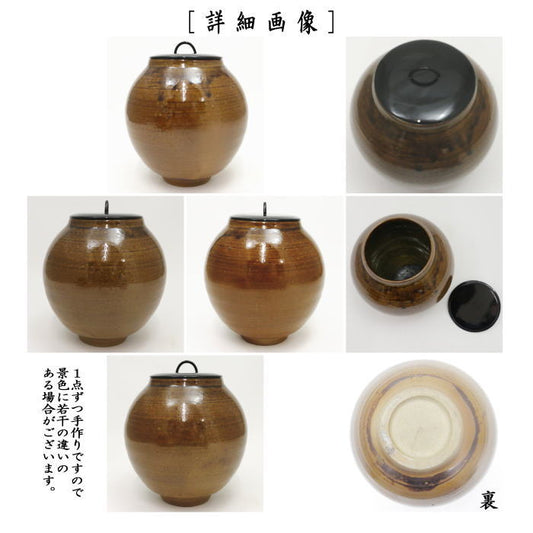 [詳細画像]

1点ずつ手作りですので景色に若干の違いのある場合がございます。

裏