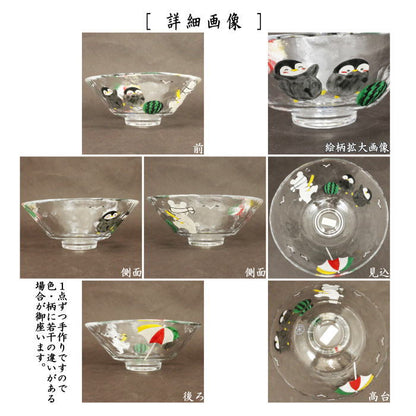 [ 詳細画像 ]

前

絵柄拡大画像

側面

側面

見込

1点ずつ手作りですので色・柄に若干の違いがある場合が御座います。

後ろ

高台