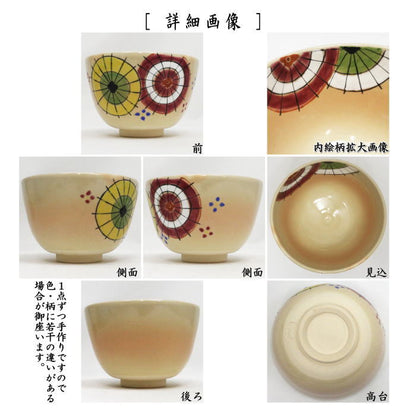 [ 詳細画像 ]

前

内絵柄拡大画像

側面

側面

見込

1点ずつ手作りですので色・柄に若干の違いがある場合が御座います。

後ろ

高台