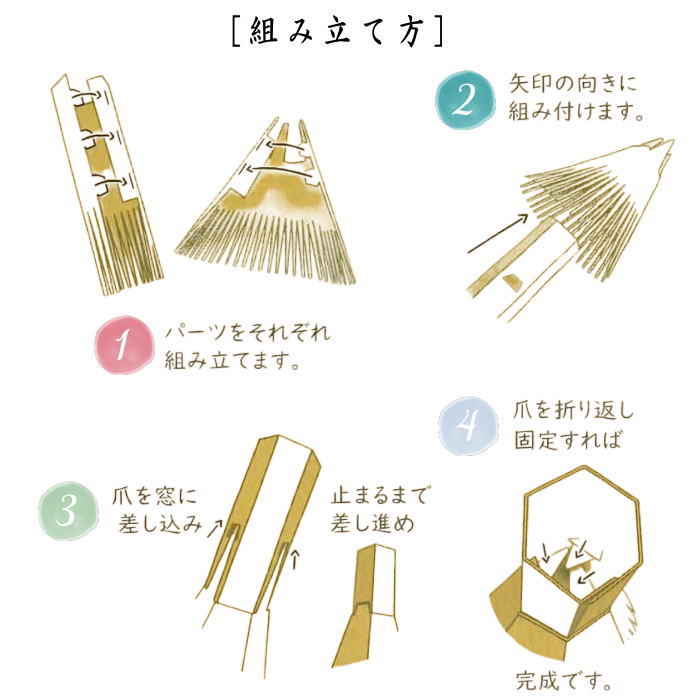 [組み立て方]

2 矢印の向きに組み付けます。

1 パーツをそれぞれ組み立てます。

4 爪を折り返し固定すれば

3 爪を窓に差し込み

止まるまで差し進め

完成です。