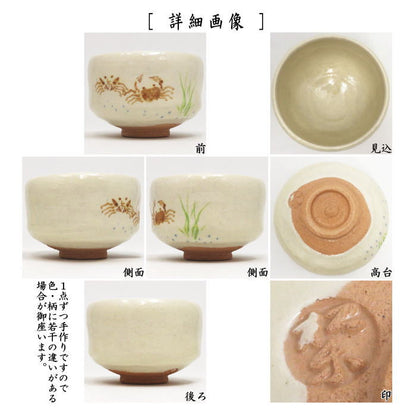 [ 詳細画像 ]

前

見込

側面

側面

高台

1点ずつ手作りですので色・柄に若干の違いがある場合が御座います。

後ろ

印