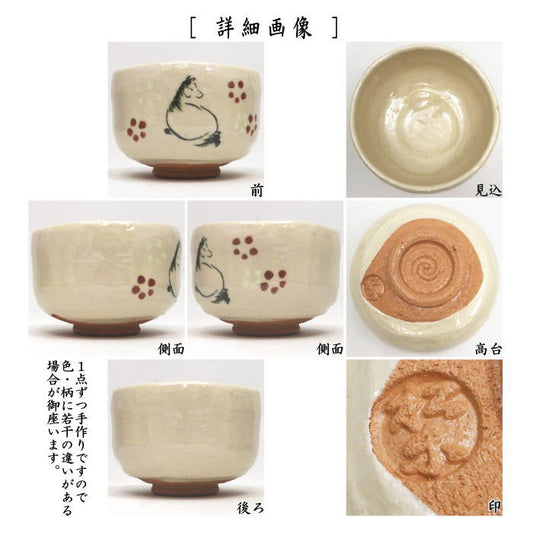 [ 詳細画像 ]

前

見込

側面

側面

高台

1点ずつ手作りですので色・柄に若干の違いがある場合が御座います。

後ろ

印