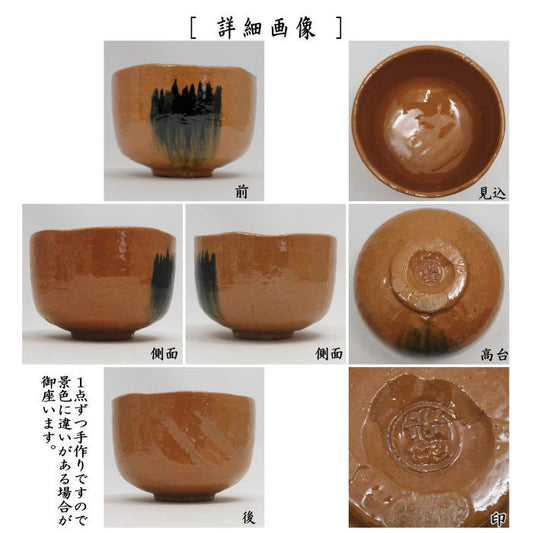 [ 詳細画像 ]

前

見込

側面

側面

高台

1点ずつ手作りですので景色に違いがある場合が御座います。

後

印