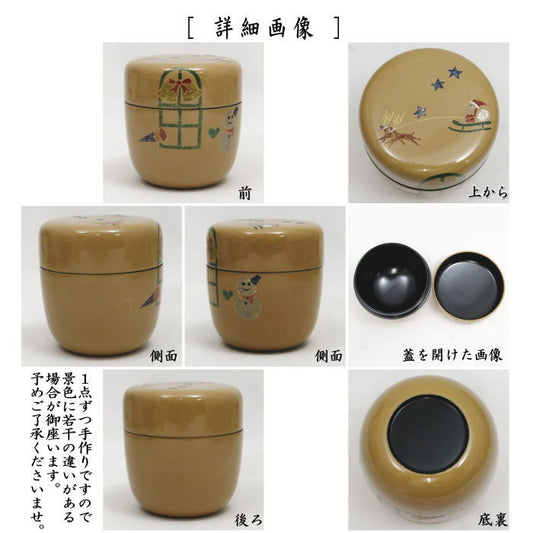 [ 詳細画像 ]

前

上から

側面

側面

蓋を開けた画像

1点ずつ手作りですので景色に若干の違いがある場合が御座います。予めご了承くださいませ。

後ろ

底裏