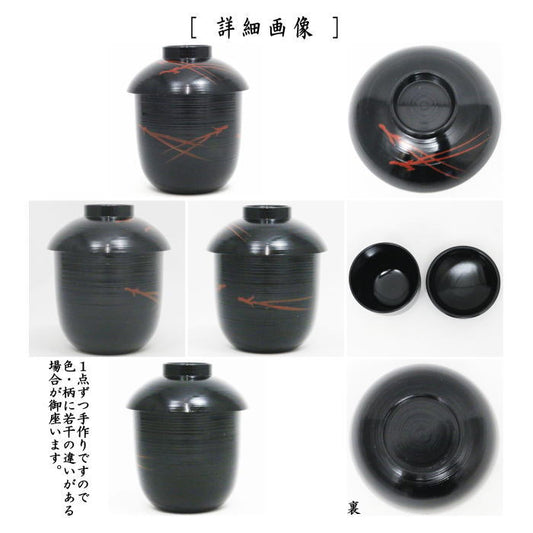 [ 詳細画像 ]

1点ずつ手作りですので色・柄に若干の違いがある場合が御座います。

裏