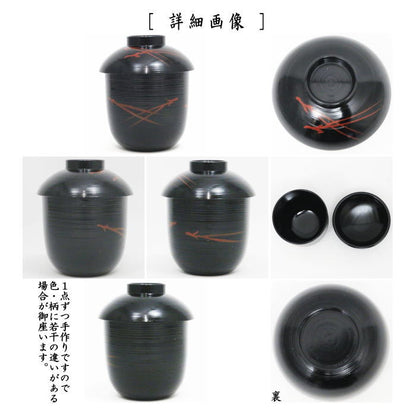 [ 詳細画像 ]

1点ずつ手作りですので色・柄に若干の違いがある場合が御座います。

裏