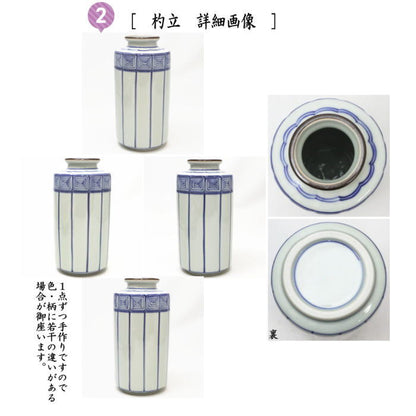 2 [ 杓立　詳細画像 ]

１点ずつ手作りですので色・柄に若干の違いがある場合が御座います。

裏