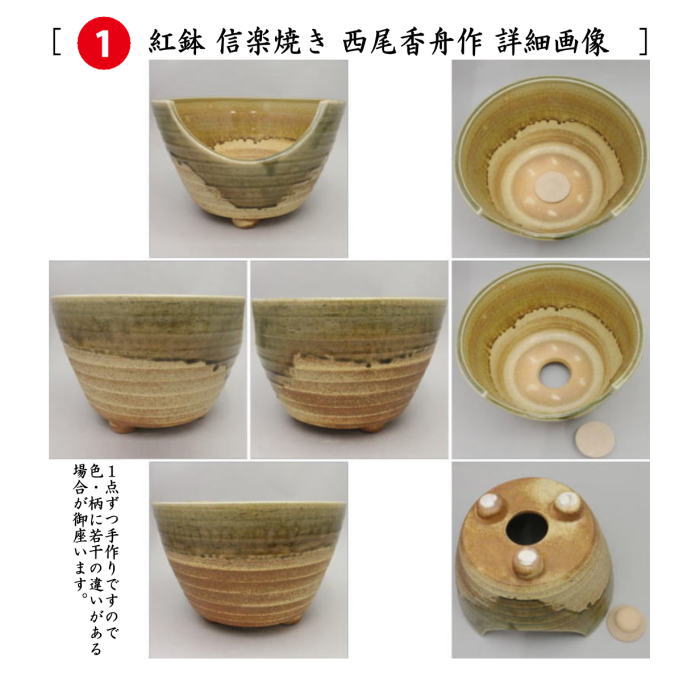 [ 1 紅鉢 信楽焼き 西尾香舟作 詳細画像 ]

1点ずつ手作りですので色・柄に若干の違いがある場合が御座います。