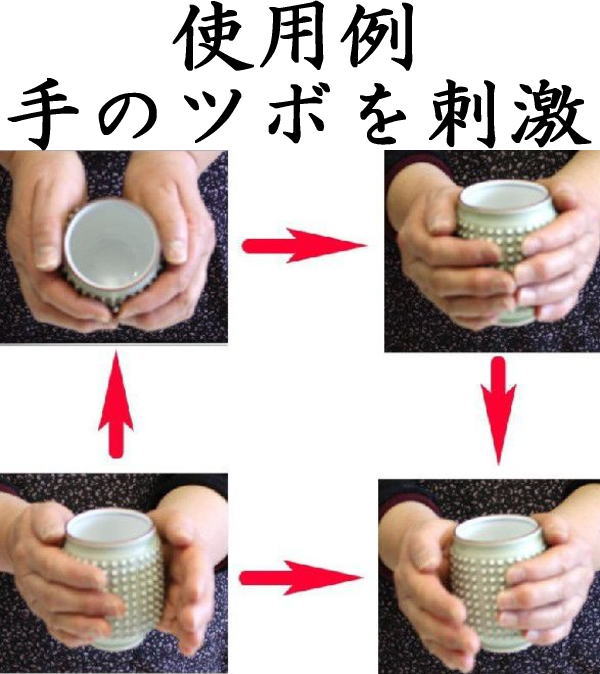 使用例
手のツボを刺激