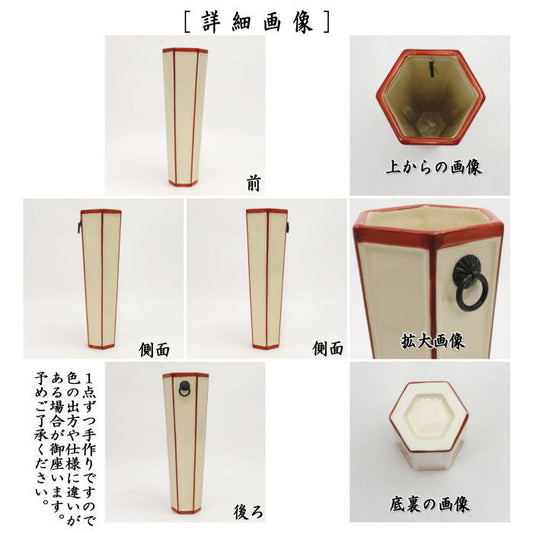 [詳細画像]

前

上からの画像

側面

側面

拡大画像

1点ずつ手作りですので色の出方や仕様に違いがある場合が御座います。予めご了承ください。

後ろ

底裏の画像