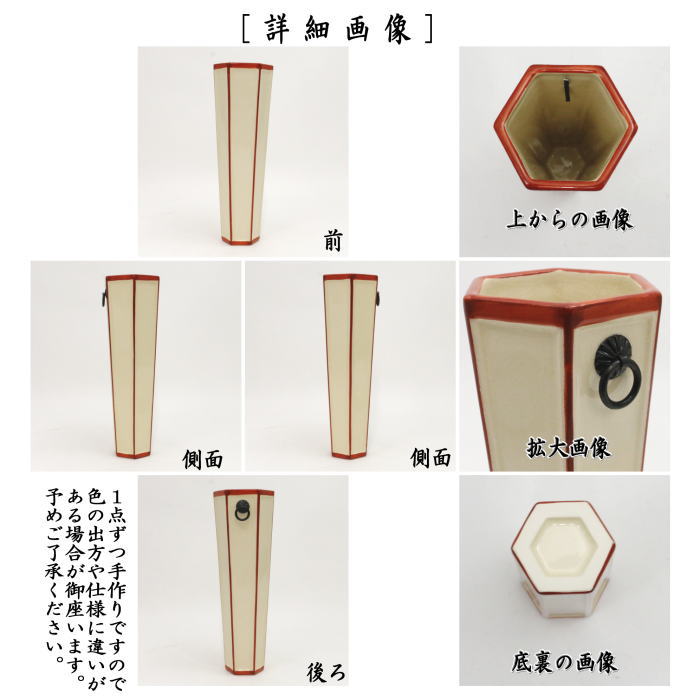 [詳細画像]

前

上からの画像

側面

側面

拡大画像

1点ずつ手作りですので色の出方や仕様に違いがある場合が御座います。予めご了承ください。

後ろ

底裏の画像