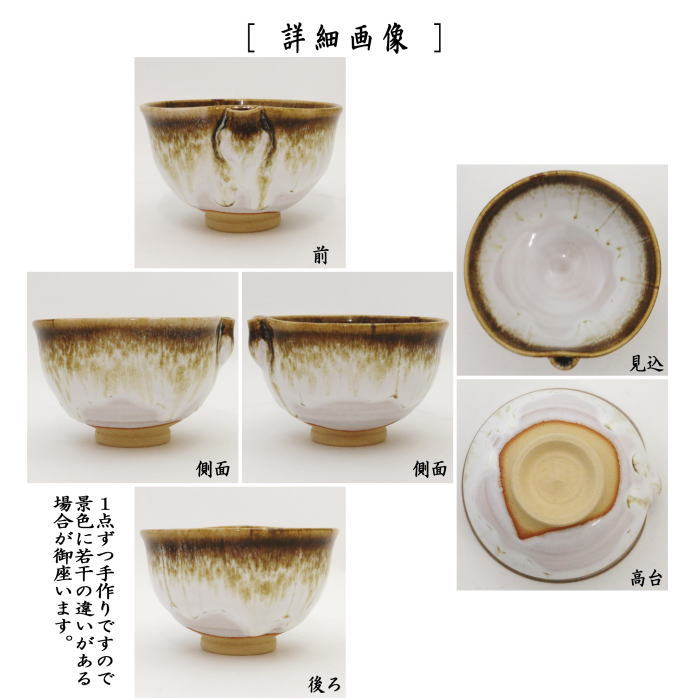 [ 詳細画像 ]

前

見込

側面

側面

高台

1点ずつ手作りですので景色に若干の違いがある場合が御座います。

後ろ