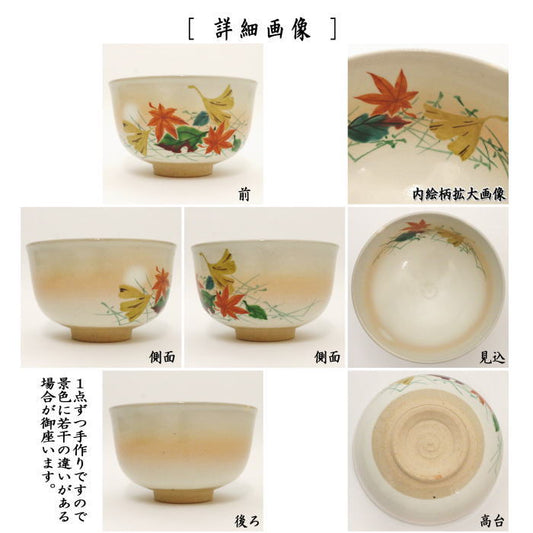 [ 詳細画像 ]

前

内絵柄拡大画像

側面

側面

見込

1点ずつ手作りですので景色に若干の違いがある場合が御座います。

後ろ

高台