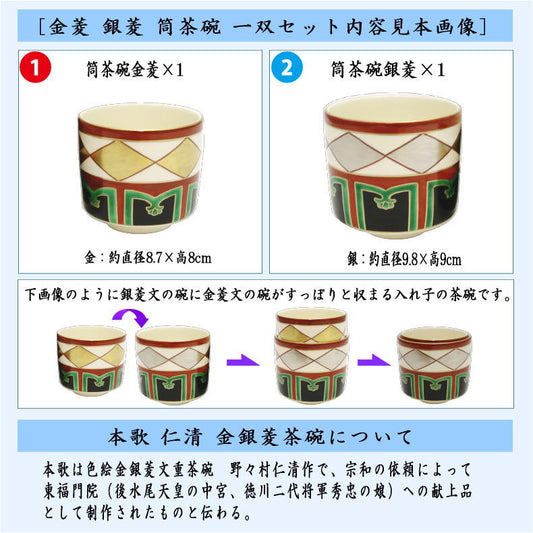 [金菱 銀菱 筒茶碗 一双セット内容見本画像]

1 筒茶碗金菱×1

金：約直径8.7×高8cm

2 筒茶碗銀菱×1

銀：約直径9.8×高9cm

下画像のように銀菱文の碗に金菱文の碗がすっぽりと収まる入れ子の茶碗です。

本歌 仁清 金銀菱茶碗について

本歌は色絵金銀菱文重茶碗　野々村仁清作で、宗和の依頼によって東福門院（後水尾天皇の中宮、徳川二代将軍秀忠の娘）への献上品として制作されたものと伝わる。