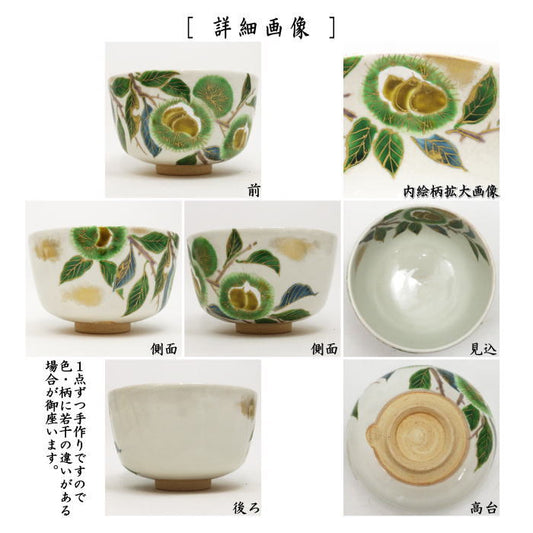 [ 詳細画像 ]

前

内絵柄拡大画像

側面

側面

見込

1点ずつ手作りですので色・柄に若干の違いがある場合が御座います。

後ろ

高台