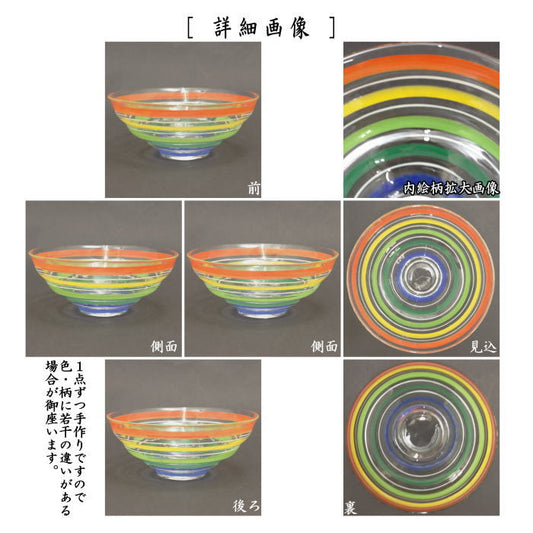 [ 詳細画像 ]

前

内絵柄拡大画像

側面

側面

見込

1点ずつ手作りですので色・柄に若干の違いがある場合が御座います。

後ろ

裏