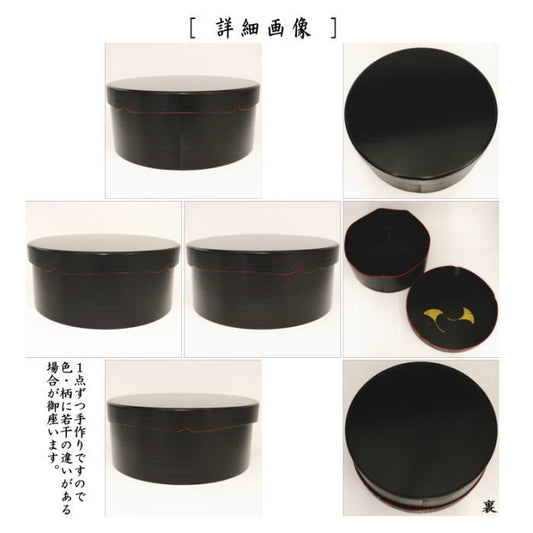 [ 詳細画像 ]

1点ずつ手作りですので色・柄に若干の違いがある場合が御座います。

裏