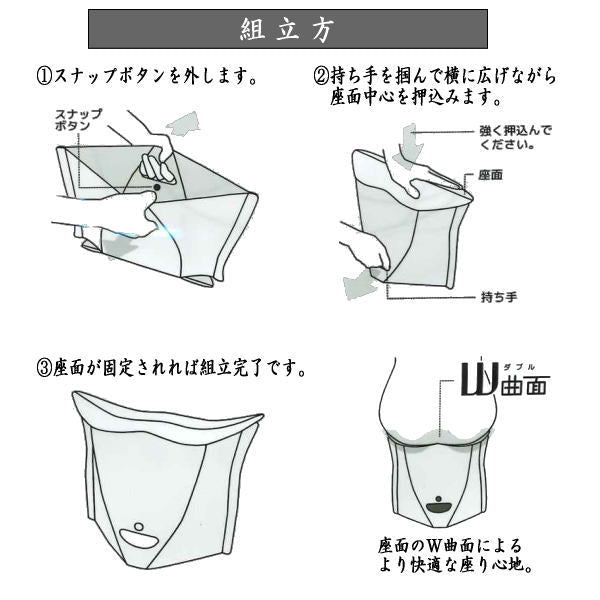 組立方

①スナップボタンを外します。

スナップボタン

②持ち手を掴んで横に広げながら座面中心を押込みます。

強く押込んでください。

座面

持ち手

③座面が固定されれば組立完了です。

ダブル
W曲面

座面のW曲面によるより快適な座り心地。