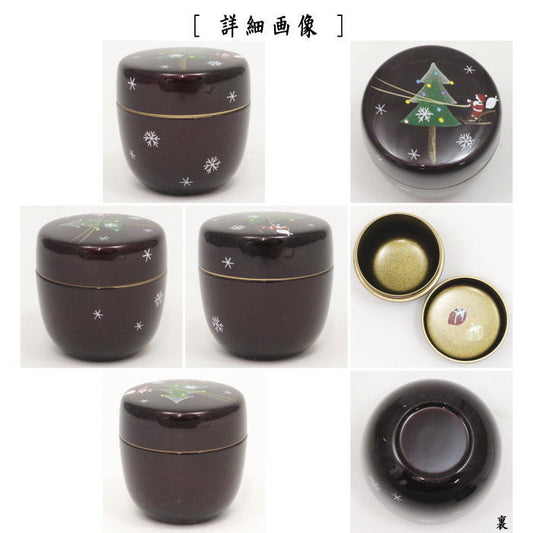 [ 詳細画像 ]

裏