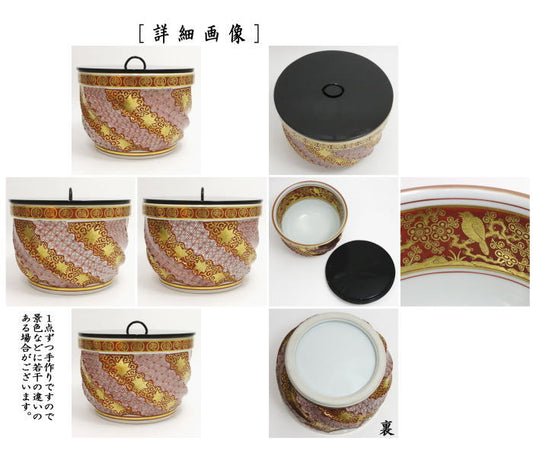 ［詳細画像］

1点ずつ手作りですので景色などに若干の違いのある場合がございます。

裏