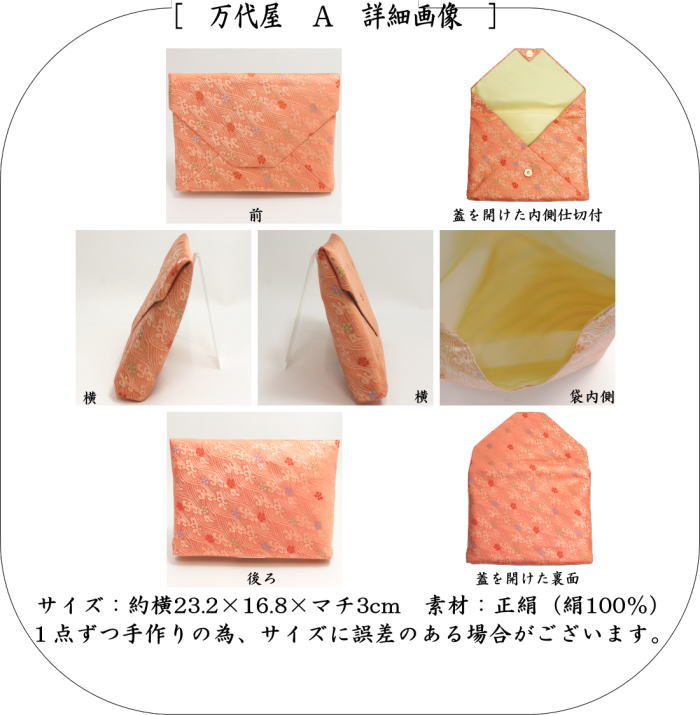 [ 万代屋　A　詳細画像 ]

前

蓋を開けた内側仕切付

横

横

袋内側

後ろ

蓋を開けた裏面

サイズ：約横23.2×16.8×マチ3cm　素材：正絹（絹100%）
１点ずつ手作りの為、サイズに誤差のある場合がございます。