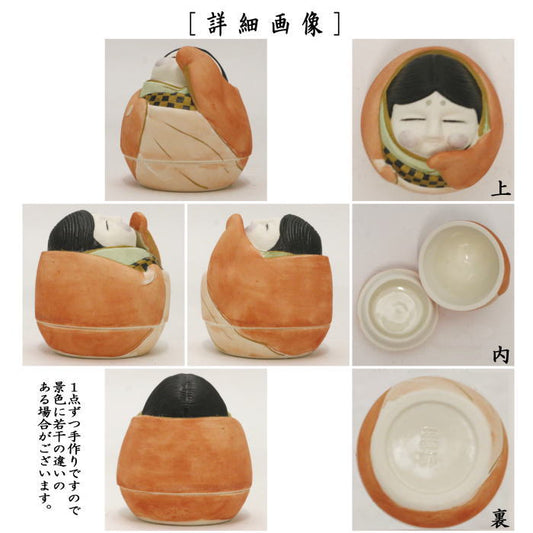 [詳細画像]

上

内

1点ずつ手作りですので景色に若干の違いのある場合がございます。

裏