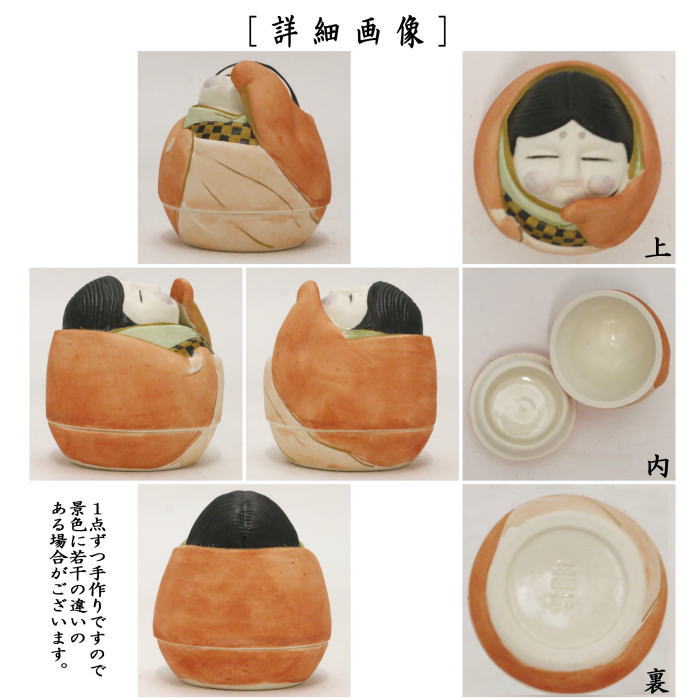 [詳細画像]

上

内

1点ずつ手作りですので景色に若干の違いのある場合がございます。

裏