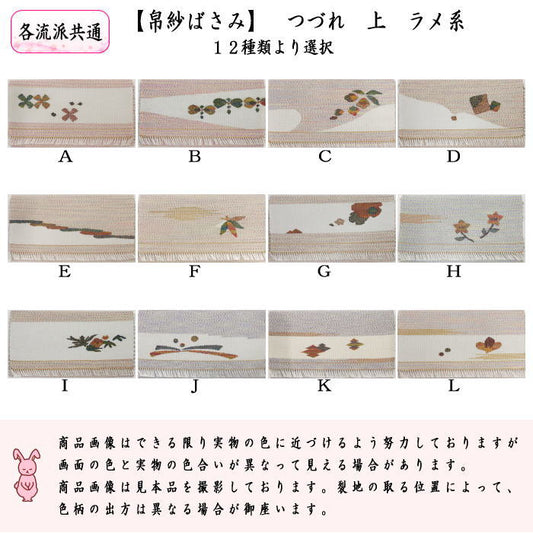 各流派共通

【帛紗ばさみ】　つづれ　上　ラメ系
１２種類より選択

A B C D

E F G H

I J K L

商品画像はできる限り実物の色に近づけるよう努力しておりますが画面の色と実物の色合いが異なって見える場合があります。
商品画像は見本品を撮影しております。裂地の取る位置によって、色柄の出方は異なる場合が御座います。