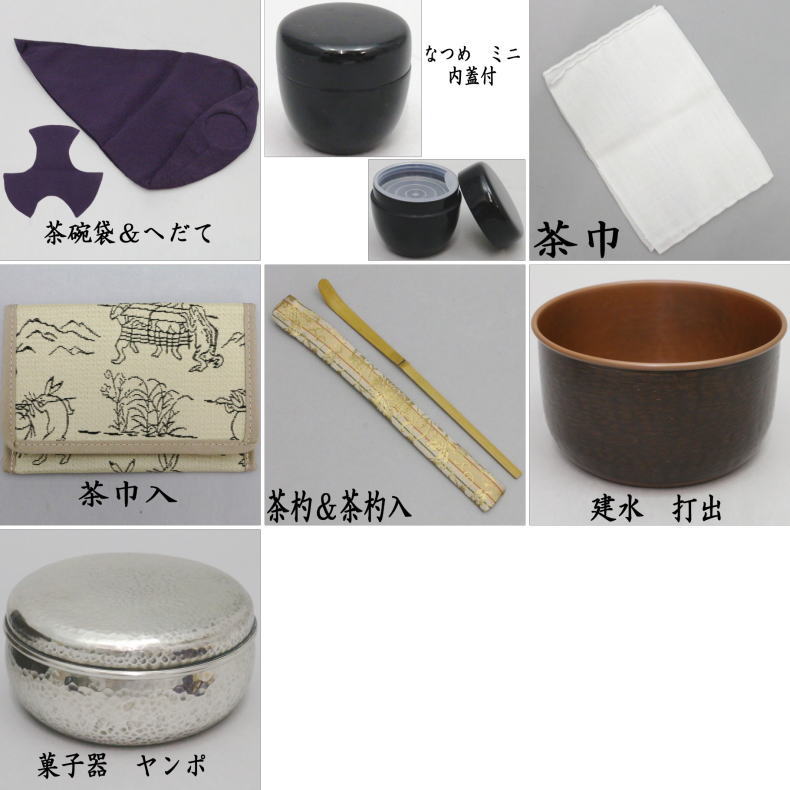 茶碗袋＆へだて

なつめ　ミニ
内蓋付

茶巾

茶巾入

茶杓＆茶杓入

建水　打出

菓子器　ヤンポ