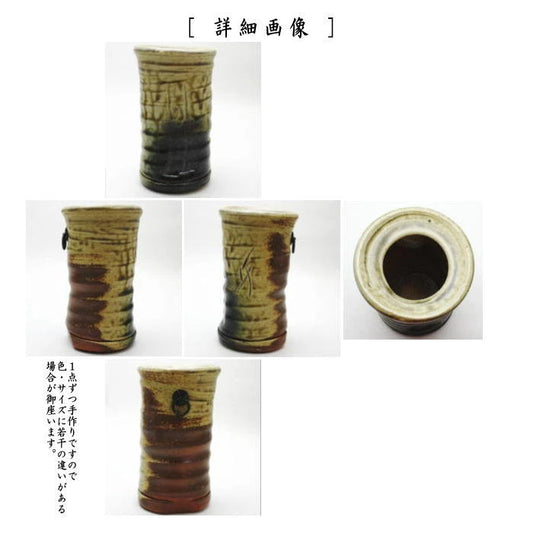 [ 詳細画像 ]

1点ずつ手作りですので色・サイズに若干の違いがある場合が御座います。