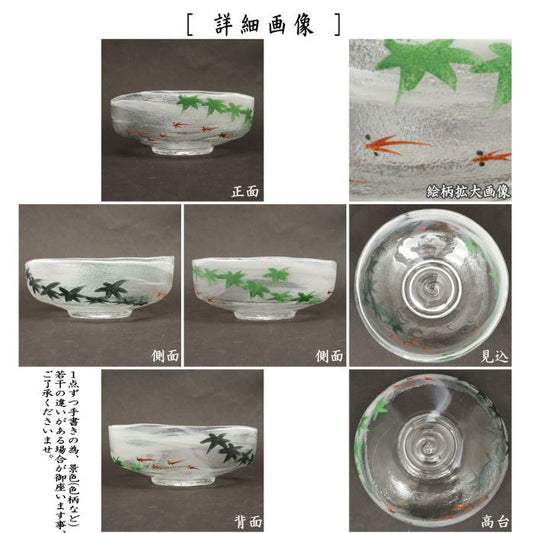 [ 詳細画像 ]

正面

絵柄拡大画像

側面

側面

見込

1点ずつ手書きの為、景色(色柄など)若干の違いがある場合が御座います事、ご了承くださいませ。

背面

高台