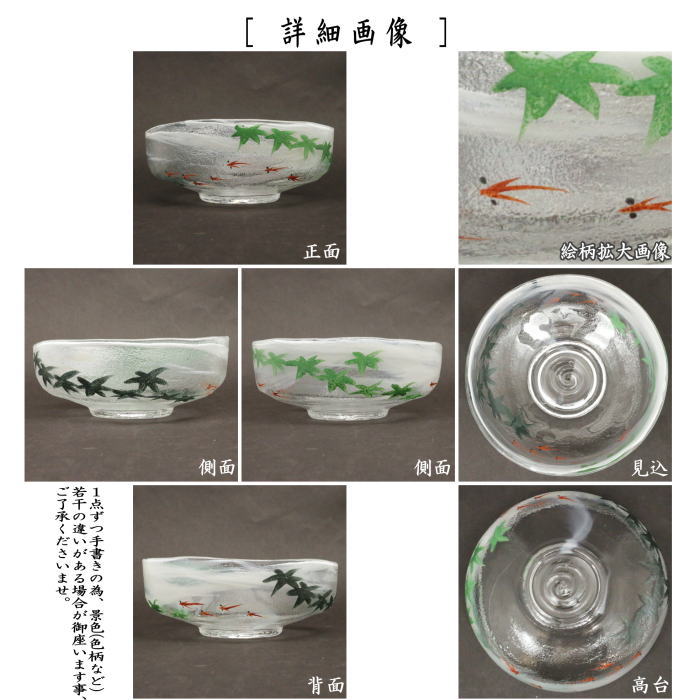 [ 詳細画像 ]

正面

絵柄拡大画像

側面

側面

見込

1点ずつ手書きの為、景色(色柄など)若干の違いがある場合が御座います事、ご了承くださいませ。

背面

高台