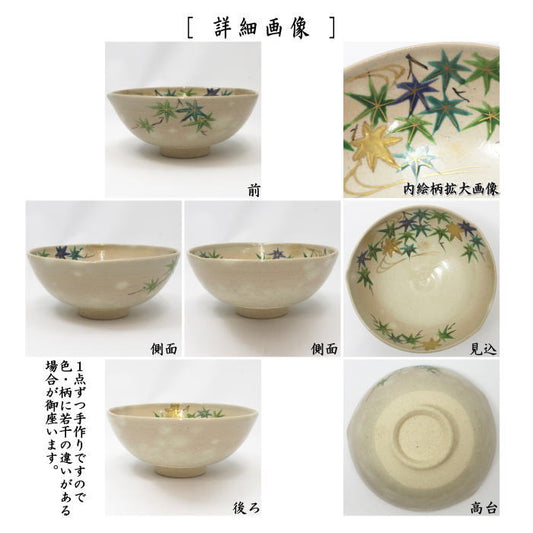 [ 詳細画像 ]

前

内絵柄拡大画像

側面

側面

見込

1点ずつ手作りですので色・柄に若干の違いがある場合が御座います。

後ろ

高台