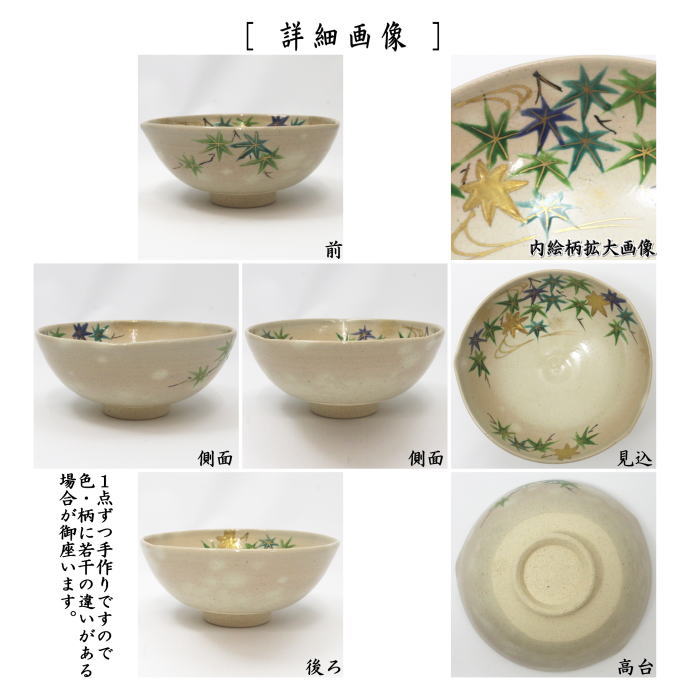 [ 詳細画像 ]

前

内絵柄拡大画像

側面

側面

見込

1点ずつ手作りですので色・柄に若干の違いがある場合が御座います。

後ろ

高台