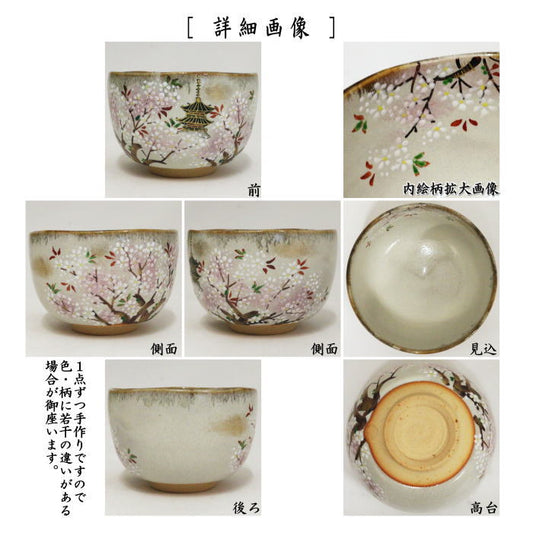 [ 詳細画像 ]

前

内絵柄拡大画像

側面

側面

見込

1点ずつ手作りですので色・柄に若干の違いがある場合が御座います。

後ろ

高台