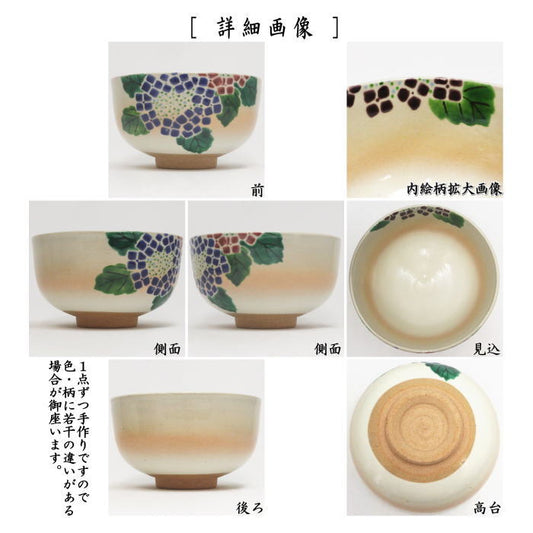 [ 詳細画像 ]

前

内絵柄拡大画像

側面

側面

見込

1点ずつ手作りですので色・柄に若干の違いがある場合が御座います。

後ろ

高台