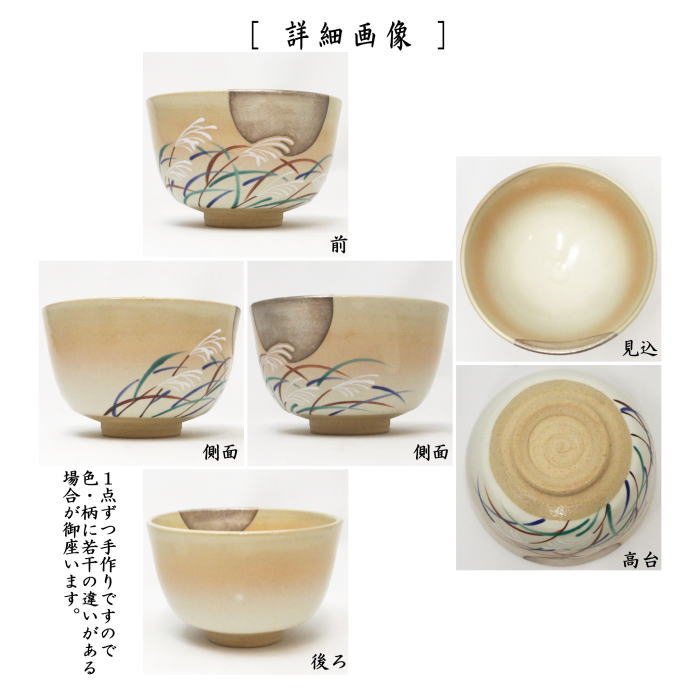 [ 詳細画像 ]

前

見込

側面

側面

高台

1点ずつ手作りですので色・柄に若干の違いがある場合が御座います。

後ろ