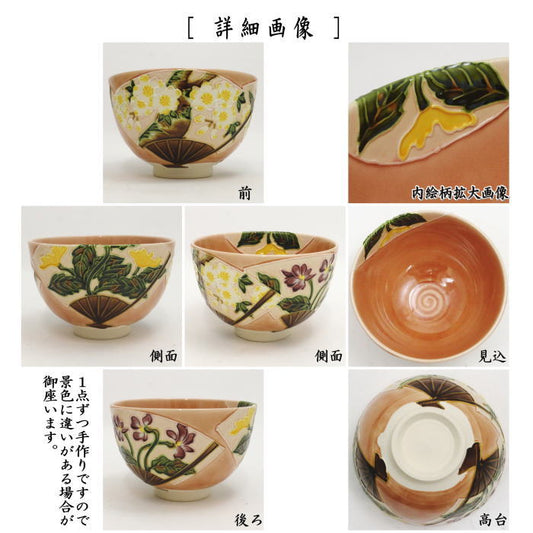 [ 詳細画像 ]

前

内絵柄拡大画像

側面

側面

見込

1点ずつ手作りですので景色に違いがある場合が御座います。

後ろ

高台