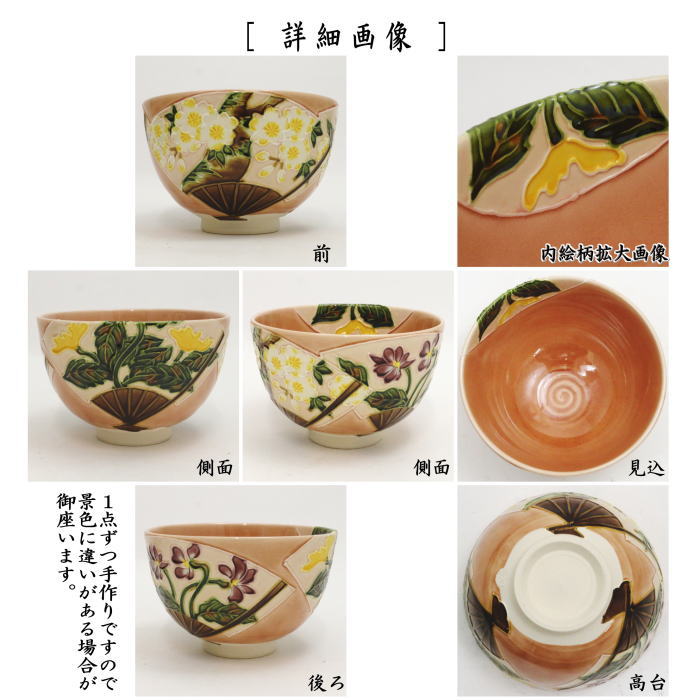 [ 詳細画像 ]

前

内絵柄拡大画像

側面

側面

見込

1点ずつ手作りですので景色に違いがある場合が御座います。

後ろ

高台