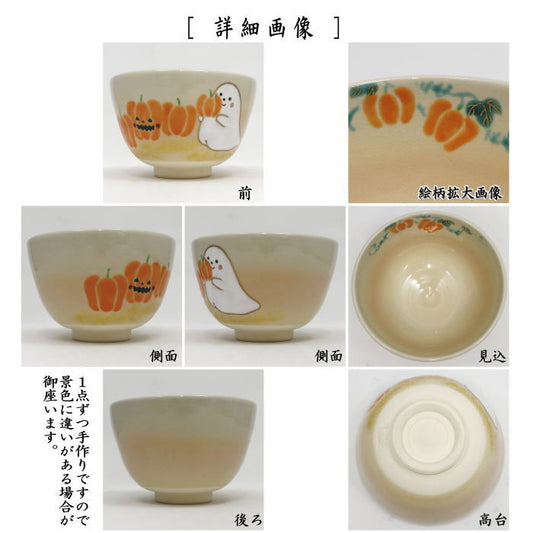 [ 詳細画像 ]

前

絵柄拡大画像

側面

側面

見込

1点ずつ手作りですので景色に違いがある場合が御座います。

後ろ

高台