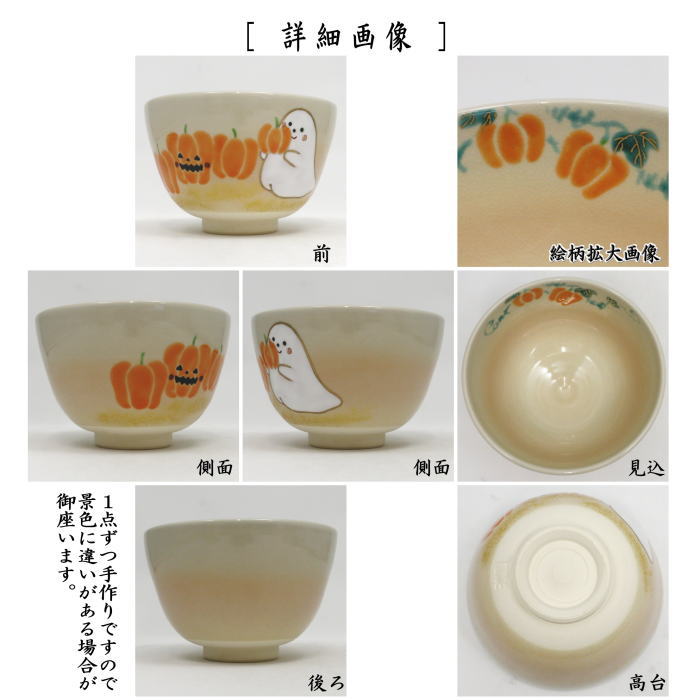 [ 詳細画像 ]

前

絵柄拡大画像

側面

側面

見込

1点ずつ手作りですので景色に違いがある場合が御座います。

後ろ

高台