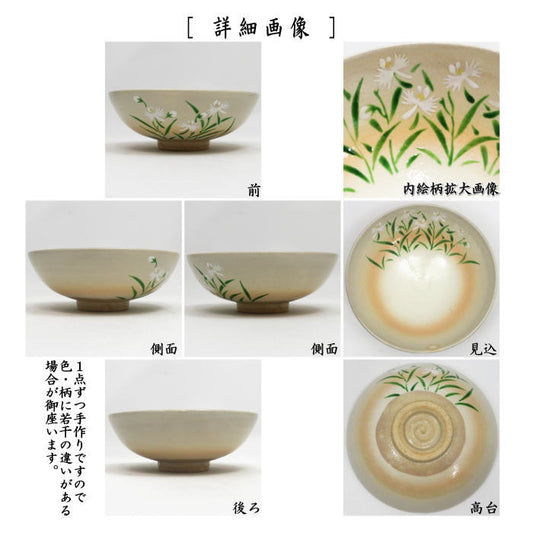 [ 詳細画像 ]

前

内絵柄拡大画像

側面

側面

見込

1点ずつ手作りですので色・柄に若干の違いがある場合が御座います。

後ろ

高台