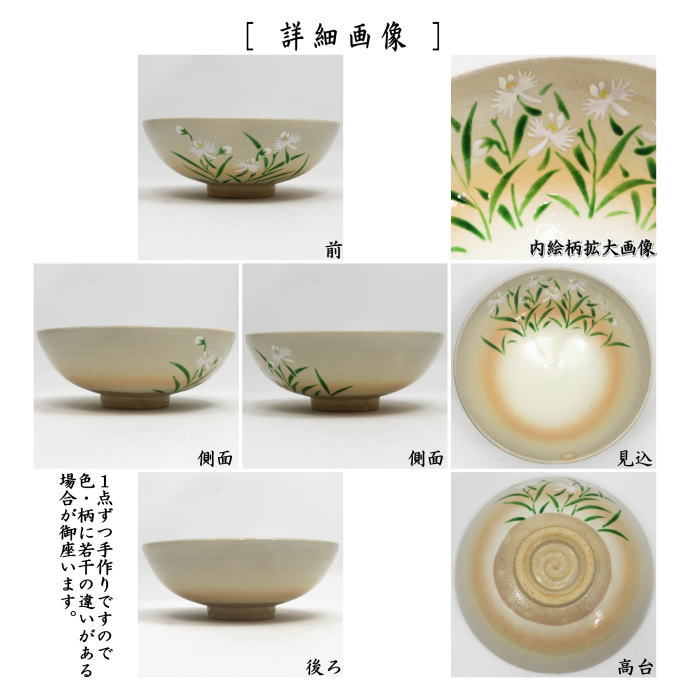 [ 詳細画像 ]

前

内絵柄拡大画像

側面

側面

見込

1点ずつ手作りですので色・柄に若干の違いがある場合が御座います。

後ろ

高台