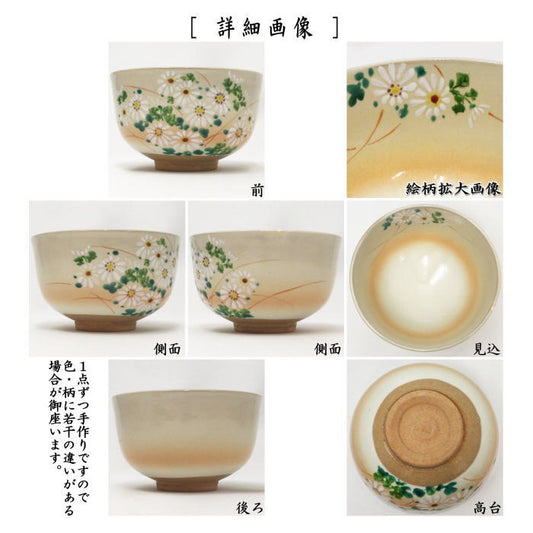 [ 詳細画像 ]

前

絵柄拡大画像

側面

側面

見込

1点ずつ手作りですので色・柄に若干の違いがある場合が御座います。

後ろ

高台