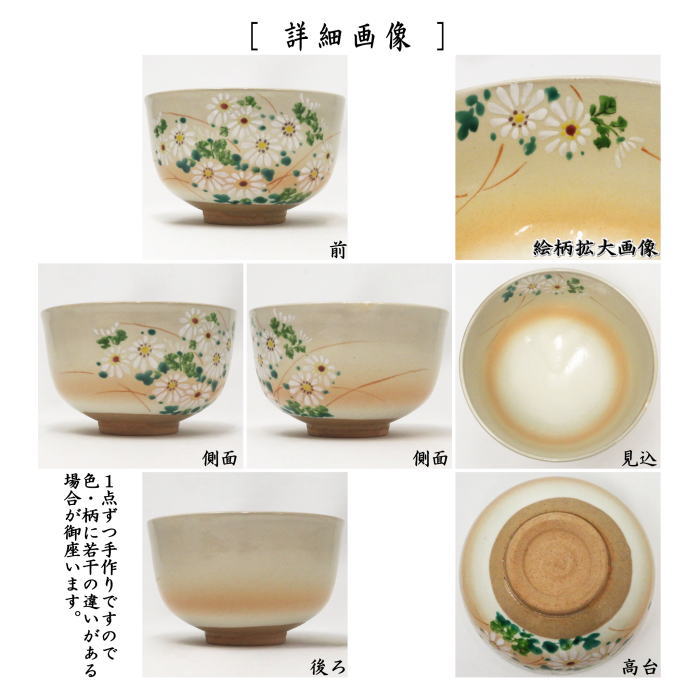 [ 詳細画像 ]

前

絵柄拡大画像

側面

側面

見込

1点ずつ手作りですので色・柄に若干の違いがある場合が御座います。

後ろ

高台