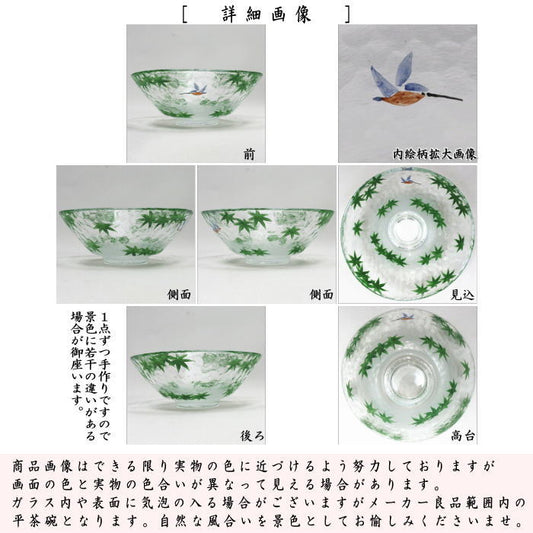 [　詳細画像　]

前

内絵柄拡大画像

側面

側面

見込

1点ずつ手作りですので景色に若干の違いがある場合が御座います。

後ろ

高台

商品画像はできる限り実物の色に近づけるよう努力しておりますが画面の色と実物の色合いが異なって見える場合があります。
ガラス内や表面に気泡の入る場合がございますがメーカー良品範囲内の平茶碗となります。自然な風合いを景色としてお愉しみくださいませ。