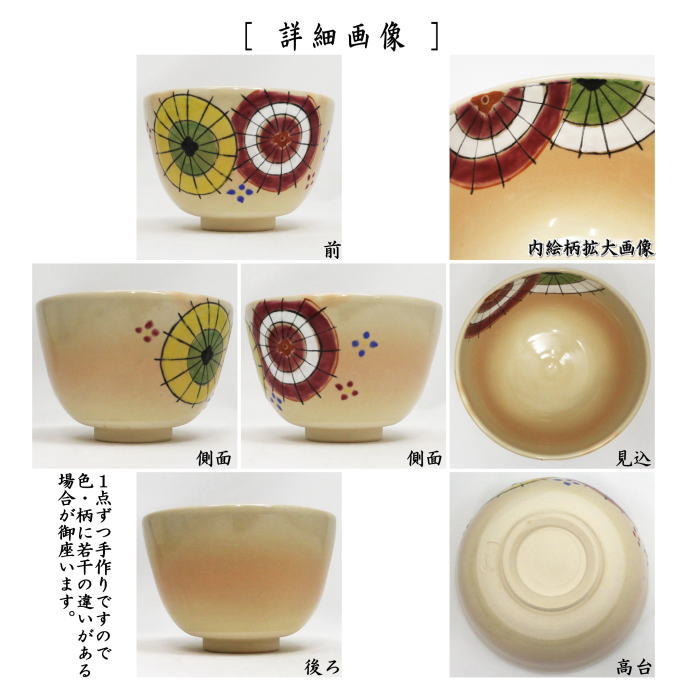 [ 詳細画像 ]

前

内絵柄拡大画像

側面

側面

見込

1点ずつ手作りですので色・柄に若干の違いがある場合が御座います。

後ろ

高台